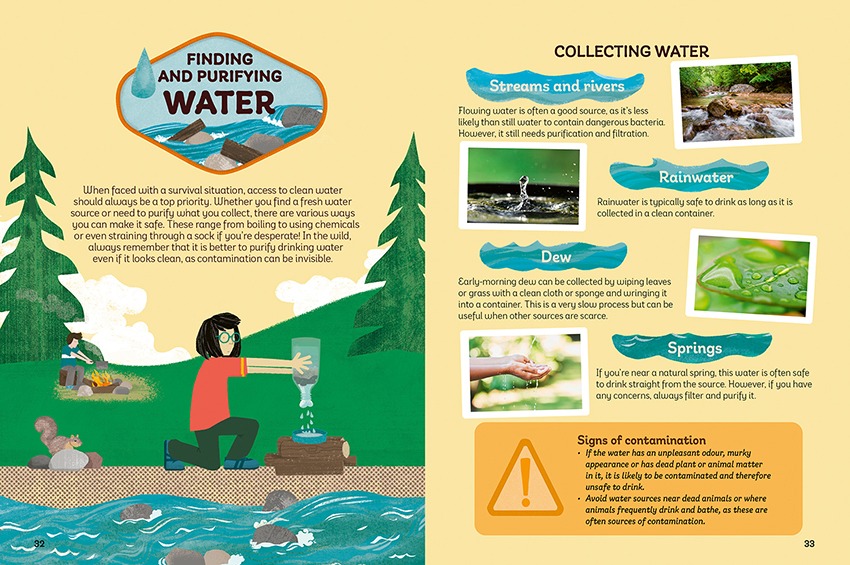 FINDING AND PURIFYING WATER

When faced with a survival situation, access to clean water should always be a top priority. Whether you find a fresh water source or need to purify what you collect, there are various ways you can make it safe. These range from boiling to using chemicals or even straining through a sock if you're desperate! In the wild, always remember that it is better to purify drinking water even if it looks clean, as contamination can be invisible.

32

COLLECTING WATER

Streams and rivers

Flowing water is often a good source, as it's less likely than still water to contain dangerous bacteria. However, it still needs purification and filtration.

Rainwater

Rainwater is typically safe to drink as long as it is collected in a clean container.

Dew

Early-morning dew can be collected by wiping leaves or grass with a clean cloth or sponge and wringing it into a container. This is a very slow process but can be useful when other sources are scarce.

Springs

If you're near a natural spring, this water is often safe to drink straight from the source. However, if you have any concerns, always filter and purify it.

Signs of contamination

• If the water has an unpleasant odour, murky appearance or has dead plant or animal matter in it, it is likely to be contaminated and therefore unsafe to drink.
• Avoid water sources near dead animals or where animals frequently drink and bathe, as these are often sources of contamination.

33