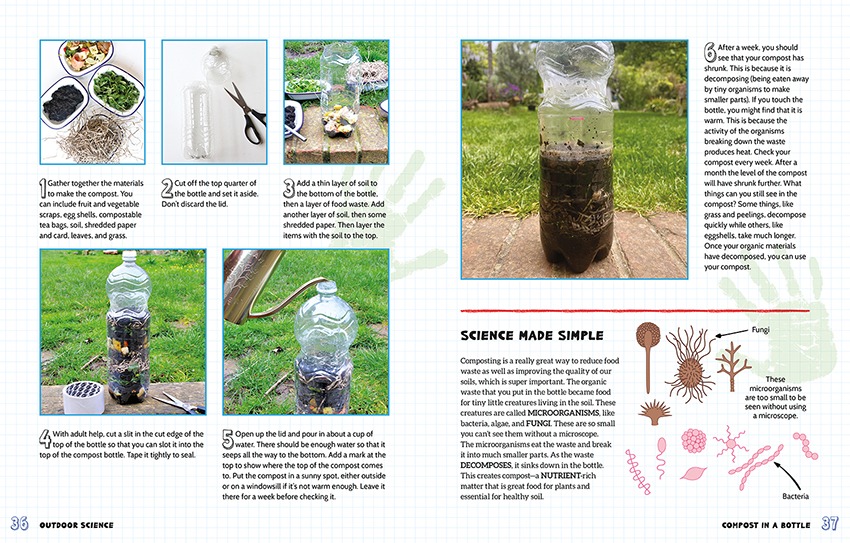 1 Gather together the materials to make the compost. You can include fruit and vegetable scraps, egg shells, compostable tea bags, soil, shredded paper and card, leaves, and grass.

2 Cut off the top quarter of the bottle and set it aside. Don't discard the lid.

3 Add a thin layer of soil to the bottom of the bottle, then a layer of food waste. Add another layer of soil, then some shredded paper. Then layer the items with the soil to the top.

4 With adult help, cut a slit in the cut edge of the top of the bottle so that you can slot it into the top of the compost bottle. Tape it tightly to seal.

5 Open up the lid and pour in about a cup of water. There should be enough water so that it seeps all the way to the bottom. Add a mark at the top to show where the top of the compost comes to. Put the compost in a sunny spot, either outside or on a windowsill if it's not warm enough. Leave it there for a week before checking it.

6 After a week, you should see that your compost has shrunk. This is because it is decomposing (being eaten away by tiny organisms to make smaller parts). If you touch the bottle, you might find that it is warm. This is because the activity of the organisms breaking down the waste produces heat. Check your compost every week. After a month the level of the compost will have shrunk further. What things can you still see in the compost? Some things, like grass and peelings, decompose quickly while others, like eggshells, take much longer. Once your organic materials have decomposed, you can use your compost.

SCIENCE MADE SIMPLE

Composting is a really great way to reduce food waste as well as improving the quality of our soils, which is super important. The organic waste that you put in the bottle became food for tiny little creatures living in the soil. These creatures are called MICROORGANISMS, like bacteria, algae, and FUNGI. These are so small you can't see them without a microscope. The microorganisms eat the waste and break it into much smaller parts. As the waste DECOMPOSES, it sinks down in the bottle. This creates compost—a NUTRIENT-rich matter that is great food for plants and essential for healthy soil.

Fungi

These microorganisms are too small to be seen without using a microscope.

Bacteria

36 OUTDOOR SCIENCE

COMPOST IN A BOTTLE 37